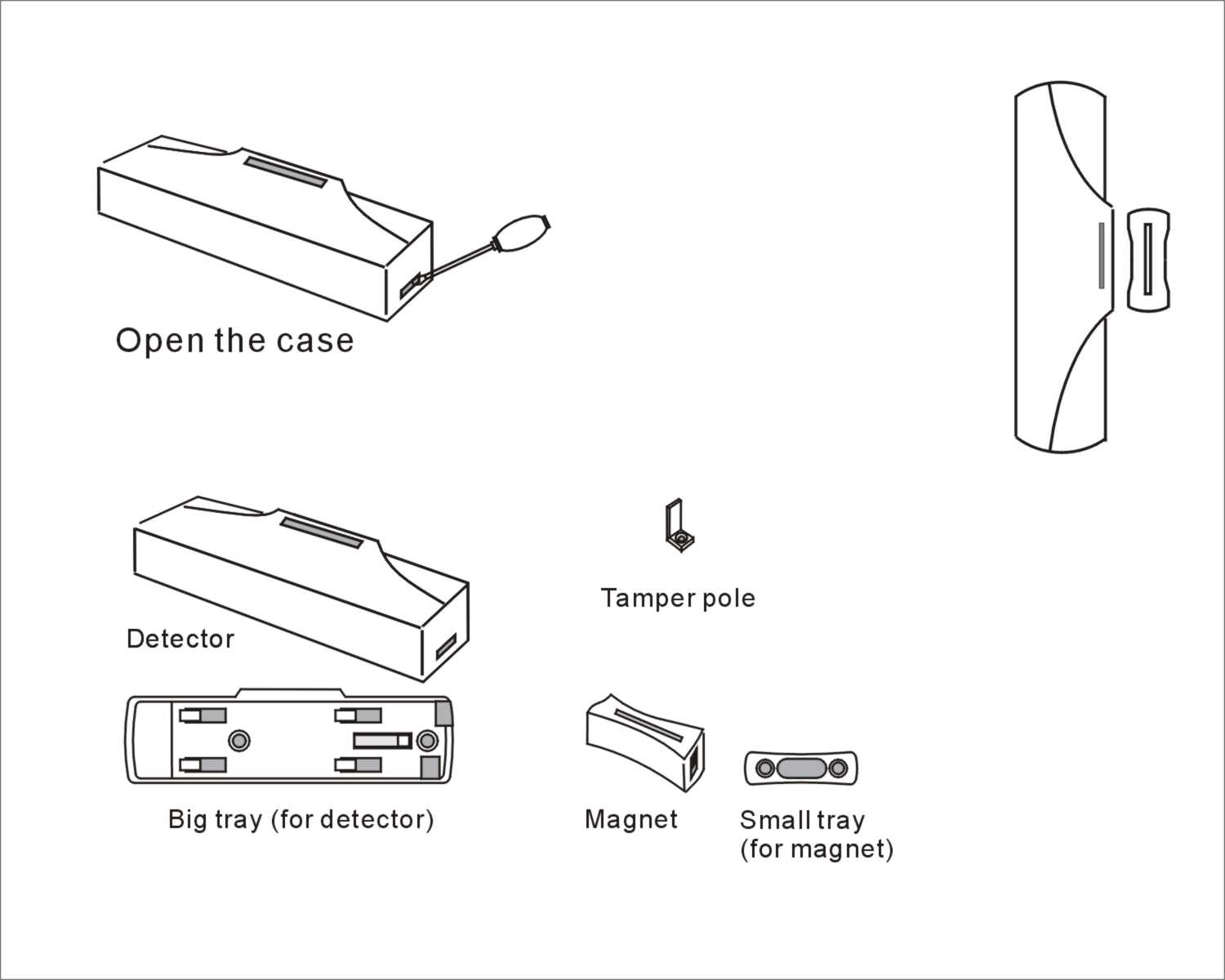 Open the case

Tamper pole

Detector

Big tray (for detector)

Magnet

Small tray
(for magnet)